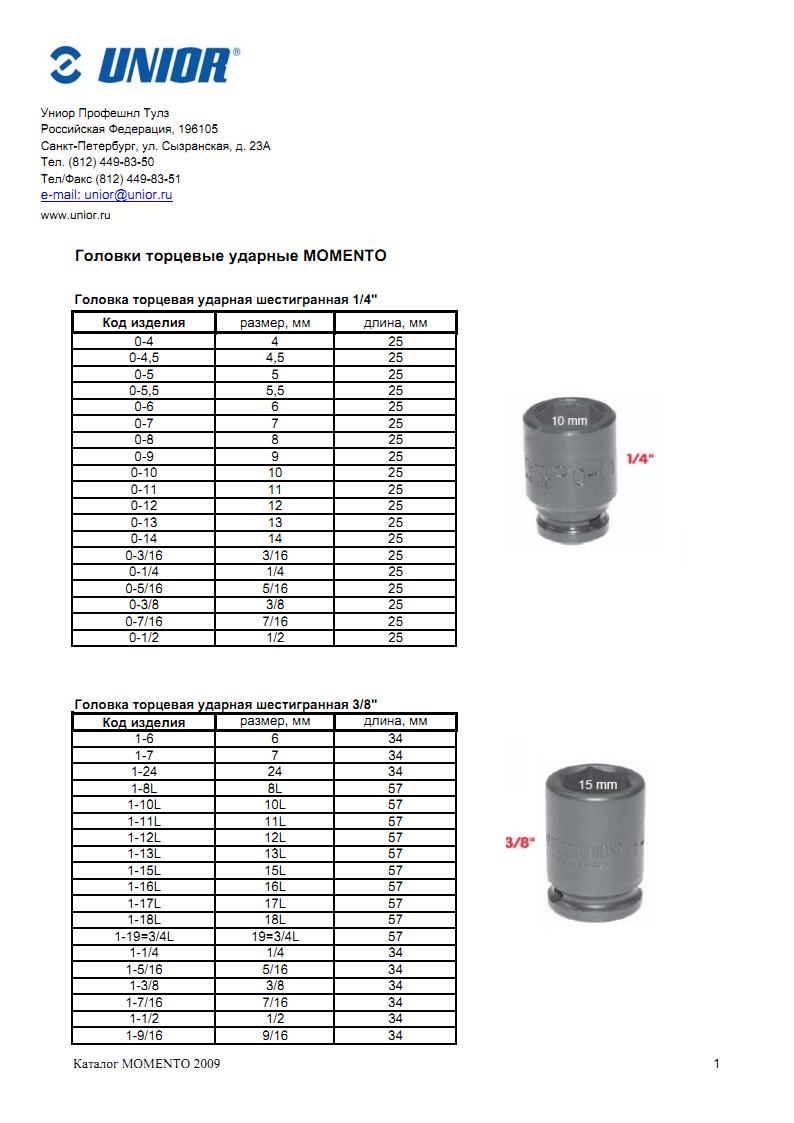 UNIOR®

Униор Профешнл Тулз
Российская Федерация, 196105
Санкт-Петербург, ул. Сызранская, д. 23А
Тел. (812) 449-83-50
Тел/Факс (812) 449-83-51
e-mail: unior@unior.ru
www.unior.ru

Головки торцевые ударные MOMENTO

Головка торцевая ударная шестигранная 1/4"

| Код изделия | размер, мм | длина, мм |
|---|---|---|
| 0-4 | 4 | 25 |
| 0-4,5 | 4,5 | 25 |
| 0-5 | 5 | 25 |
| 0-5,5 | 5,5 | 25 |
| 0-6 | 6 | 25 |
| 0-7 | 7 | 25 |
| 0-8 | 8 | 25 |
| 0-9 | 9 | 25 |
| 0-10 | 10 | 25 |
| 0-11 | 11 | 25 |
| 0-12 | 12 | 25 |
| 0-13 | 13 | 25 |
| 0-14 | 14 | 25 |
| 0-3/16 | 3/16 | 25 |
| 0-1/4 | 1/4 | 25 |
| 0-5/16 | 5/16 | 25 |
| 0-3/8 | 3/8 | 25 |
| 0-7/16 | 7/16 | 25 |
| 0-1/2 | 1/2 | 25 |

10 mm
1/4"

Головка торцевая ударная шестигранная 3/8"

| Код изделия | размер, мм | длина, мм |
|---|---|---|
| 1-6 | 6 | 34 |
| 1-7 | 7 | 34 |
| 1-24 | 24 | 34 |
| 1-8L | 8L | 57 |
| 1-10L | 10L | 57 |
| 1-11L | 11L | 57 |
| 1-12L | 12L | 57 |
| 1-13L | 13L | 57 |
| 1-15L | 15L | 57 |
| 1-16L | 16L | 57 |
| 1-17L | 17L | 57 |
| 1-18L | 18L | 57 |
| 1-19=3/4L | 19=3/4L | 57 |
| 1-1/4 | 1/4 | 34 |
| 1-5/16 | 5/16 | 34 |
| 1-3/8 | 3/8 | 34 |
| 1-7/16 | 7/16 | 34 |
| 1-1/2 | 1/2 | 34 |
| 1-9/16 | 9/16 | 34 |

15 mm
3/8"

Каталог MOMENTO 2009
1