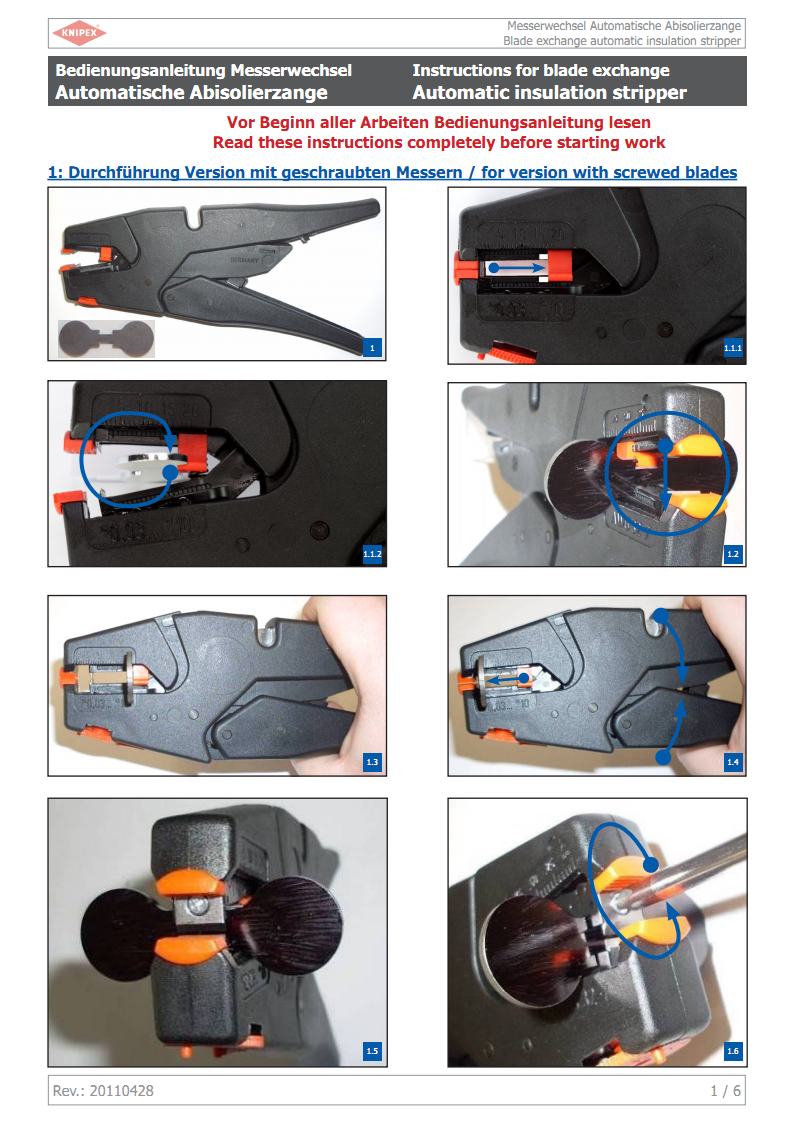 KNIPEX

Messerwechsel Automatische Abisolierzange
Blade exchange automatic insulation stripper

Bedienungsanleitung Messerwechsel
Automatische Abisolierzange

Instructions for blade exchange
Automatic insulation stripper

Vor Beginn aller Arbeiten Bedienungsanleitung lesen
Read these instructions completely before starting work

1: Durchführung Version mit geschraubten Messern / for version with screwed blades

GERMANY

1

1.1.1

1.1.2

1.2

1.3

1.4

1.5

1.6

Rev.: 20110428

1 / 6